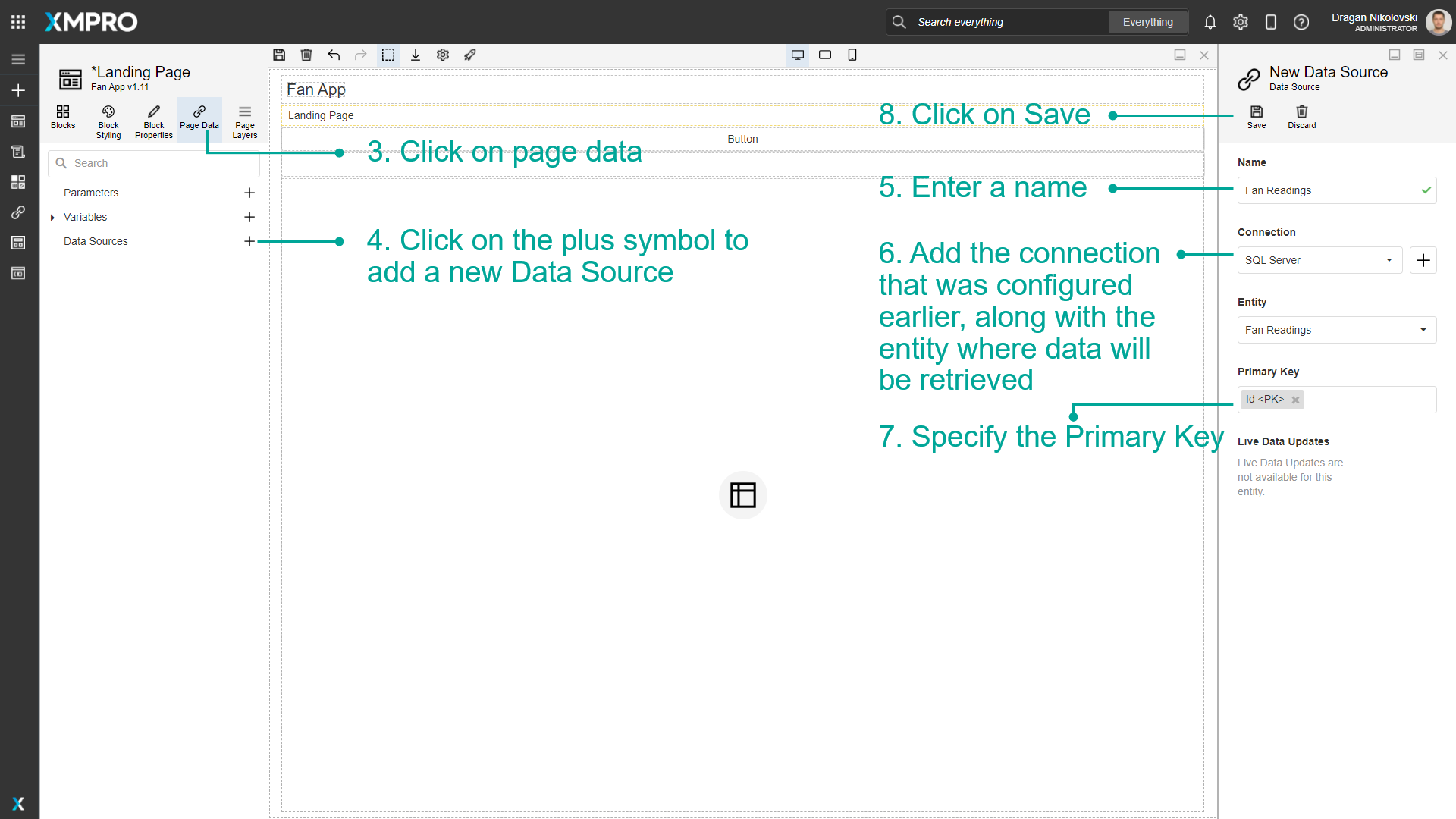 XMPRO

Search everything

Everything

Dragan Nikolovski
ADMINISTRATOR

*Landing Page
Fan App v1.11

Blocks

Block Styling

Block Properties

Page Data

Page Layers

Search

Parameters

Variables

Data Sources

Fan App

Landing Page

Button

3. Click on page data

4. Click on the plus symbol to add a new Data Source

8. Click on Save

5. Enter a name

6. Add the connection that was configured earlier, along with the entity where data will be retrieved

7. Specify the Primary Key

New Data Source
Data Source

Save

Discard

Name

Fan Readings

Connection

SQL Server

Entity

Fan Readings

Primary Key

Id <PK>

Live Data Updates

Live Data Updates are not available for this entity.